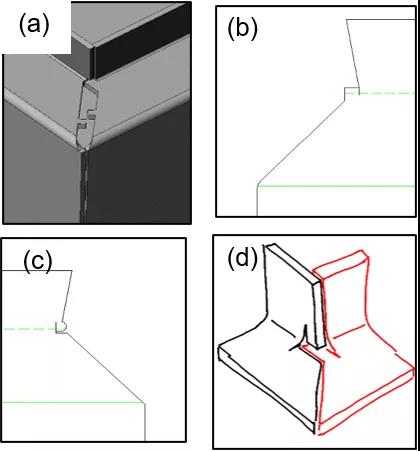 (a)

(b)

(c)

(d)